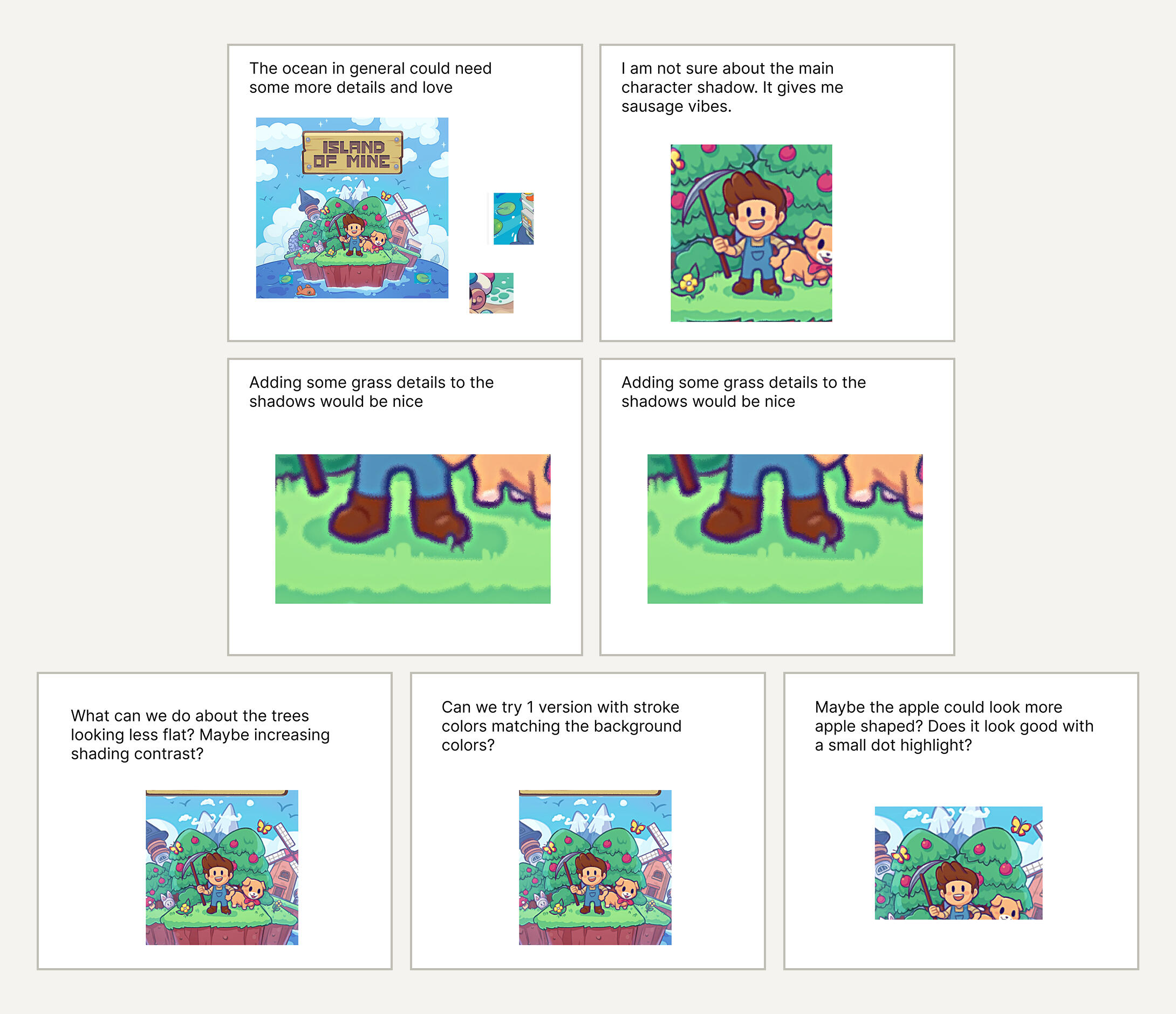 The ocean in general could need some more details and love

ISLAND OF MINE

I am not sure about the main character shadow. It gives me sausage vibes.

Adding some grass details to the shadows would be nice

Adding some grass details to the shadows would be nice

What can we do about the trees looking less flat? Maybe increasing shading contrast?

Can we try 1 version with stroke colors matching the background colors?

Maybe the apple could look more apple shaped? Does it look good with a small dot highlight?