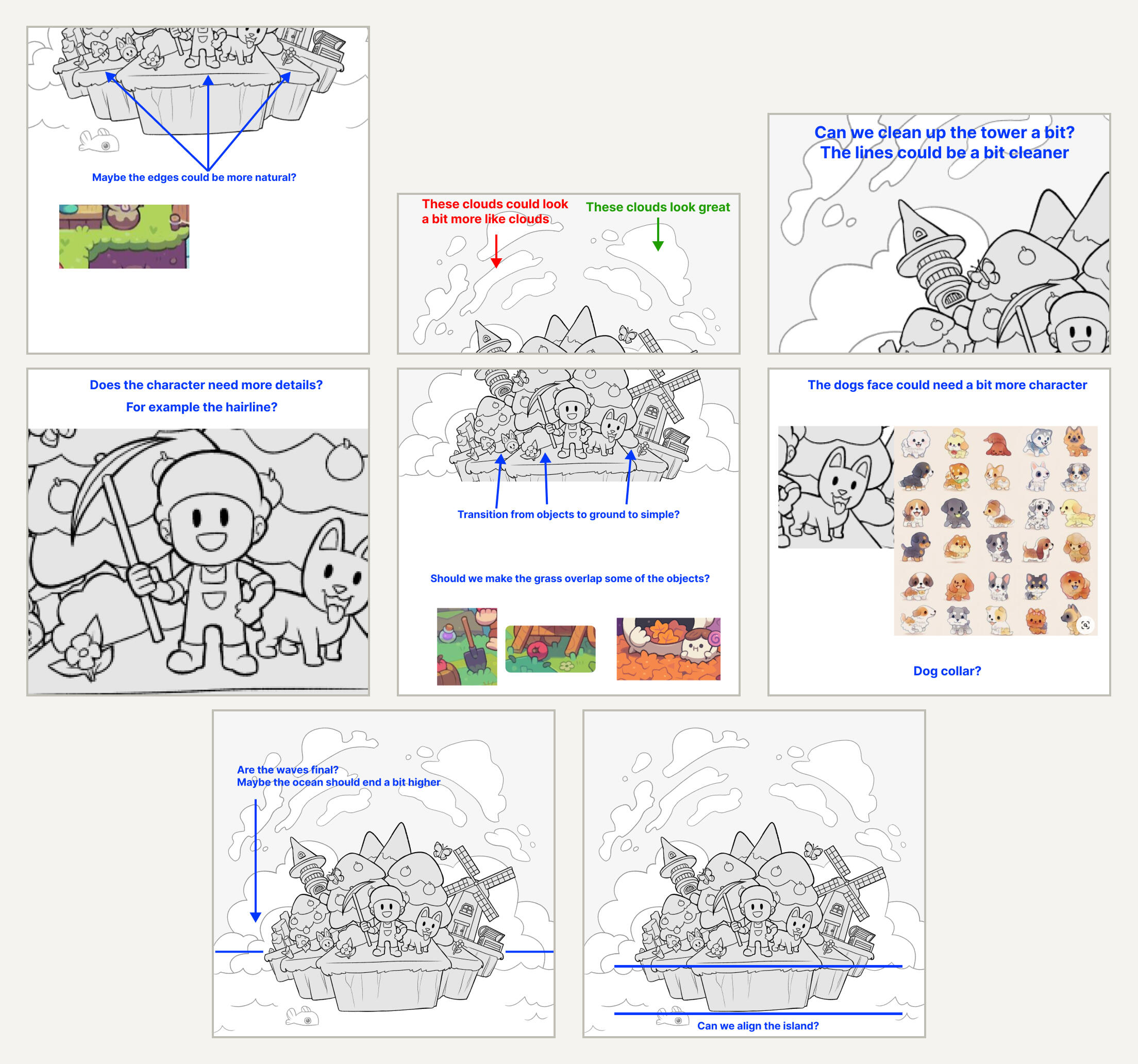 Maybe the edges could be more natural?

These clouds could look a bit more like clouds

These clouds look great

Can we clean up the tower a bit?
The lines could be a bit cleaner

Does the character need more details?
For example the hairline?

Transition from objects to ground to simple?

Should we make the grass overlap some of the objects?

The dogs face could need a bit more character

Dog collar?

Are the waves final?
Maybe the ocean should end a bit higher

Can we align the island?